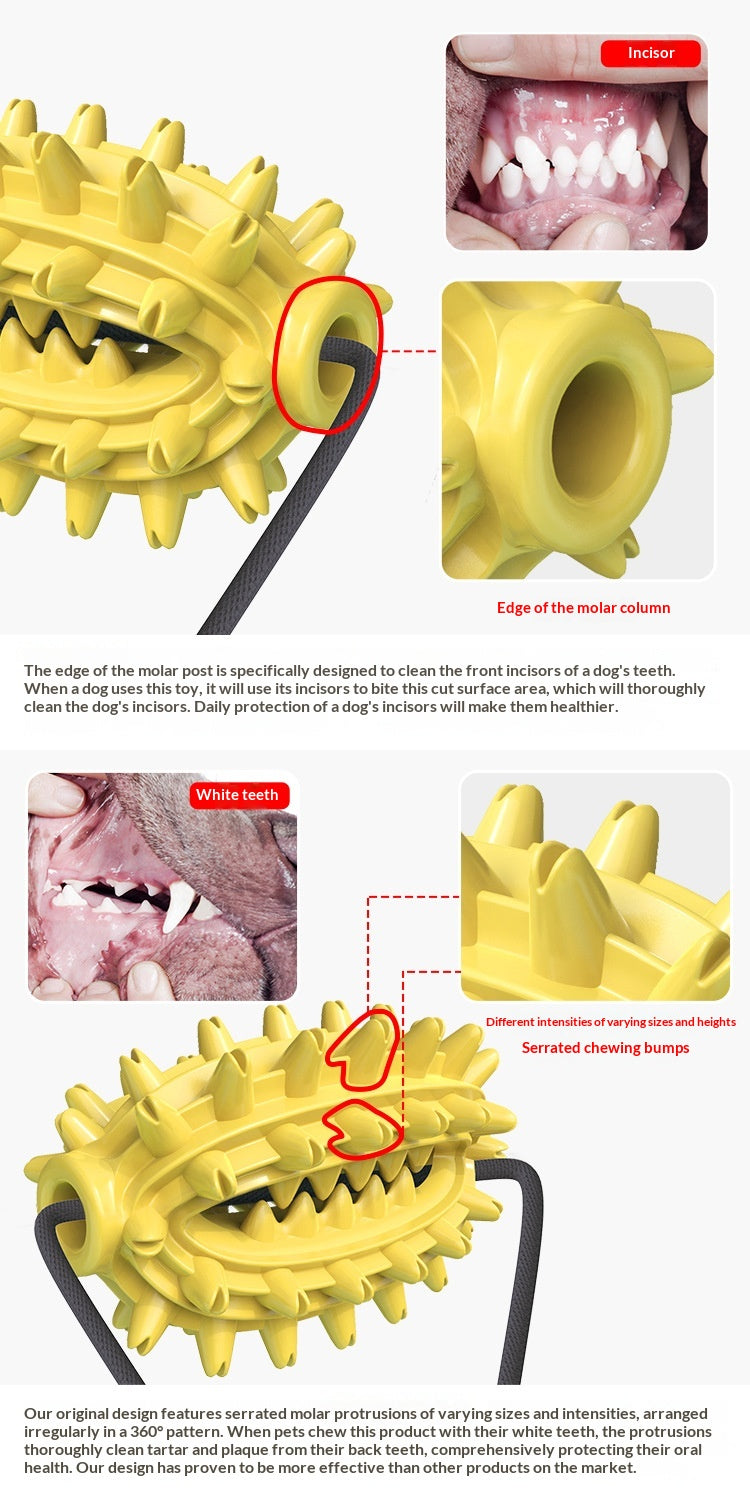 Incisor

Edge of the molar column

The edge of the molar post is specifically designed to clean the front incisors of a dog's teeth. When a dog uses this toy, it will use its incisors to bite this cut surface area, which will thoroughly clean the dog's incisors. Daily protection of a dog's incisors will make them healthier.

White teeth

Different intensities of varying sizes and heights

Serrated chewing bumps

Our original design features serrated molar protrusions of varying sizes and intensities, arranged irregularly in a 360° pattern. When pets chew this product with their white teeth, the protrusions thoroughly clean tartar and plaque from their back teeth, comprehensively protecting their oral health. Our design has proven to be more effective than other products on the market.