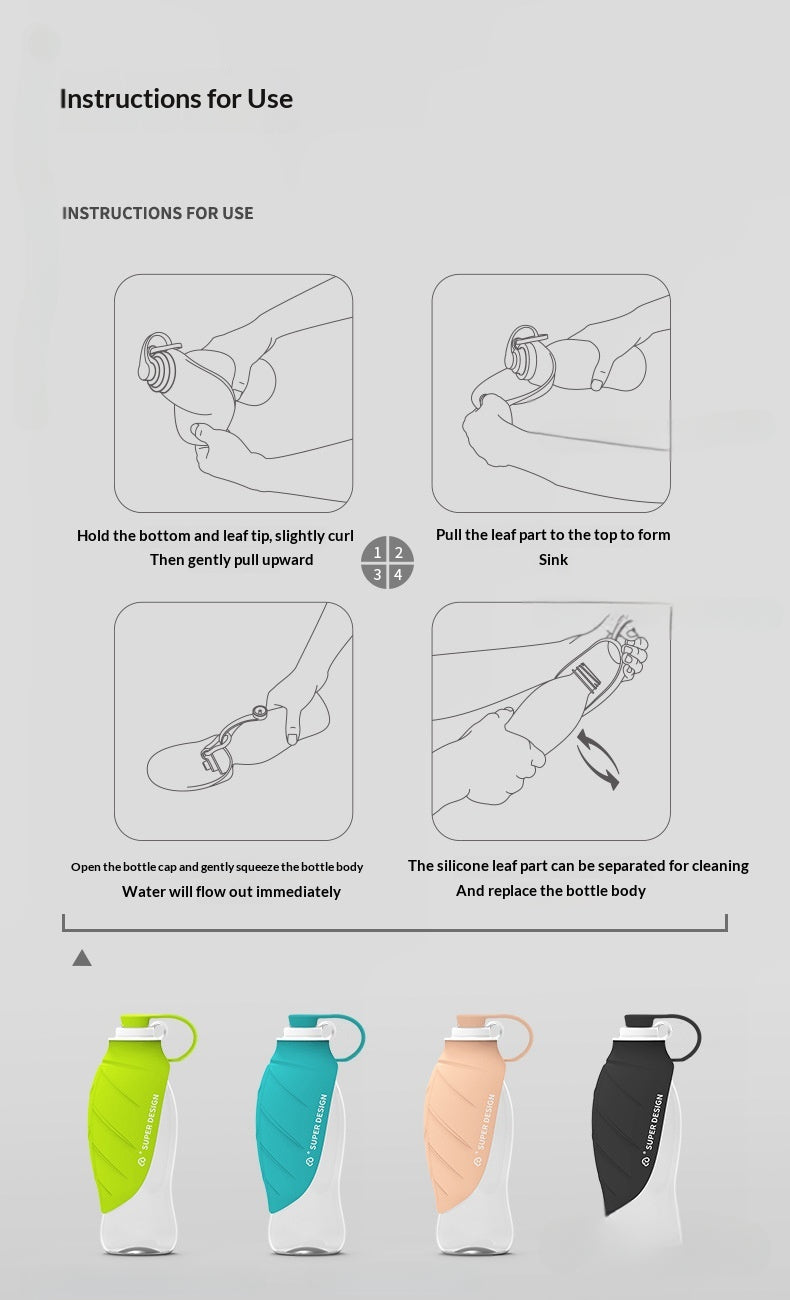 Instructions for Use

INSTRUCTIONS FOR USE

Hold the bottom and leaf tip, slightly curl
Then gently pull upward

1 2
3 4

Pull the leaf part to the top to form
Sink

Open the bottle cap and gently squeeze the bottle body
Water will flow out immediately

The silicone leaf part can be separated for cleaning
And replace the bottle body

SUPER DESIGN

SUPER DESIGN

SUPER DESIGN

SUPER DESIGN